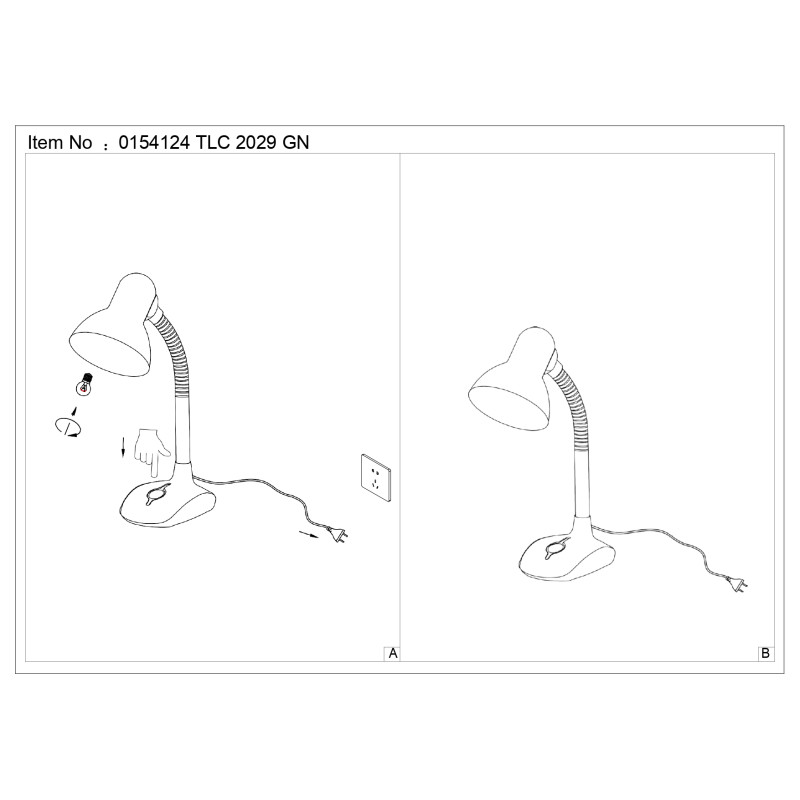 Item No ： 0154124 TLC 2029 GN

A

B